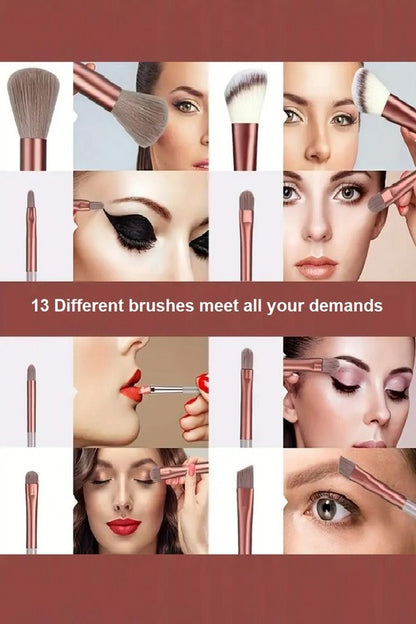 13 Different brushes meet all your demands