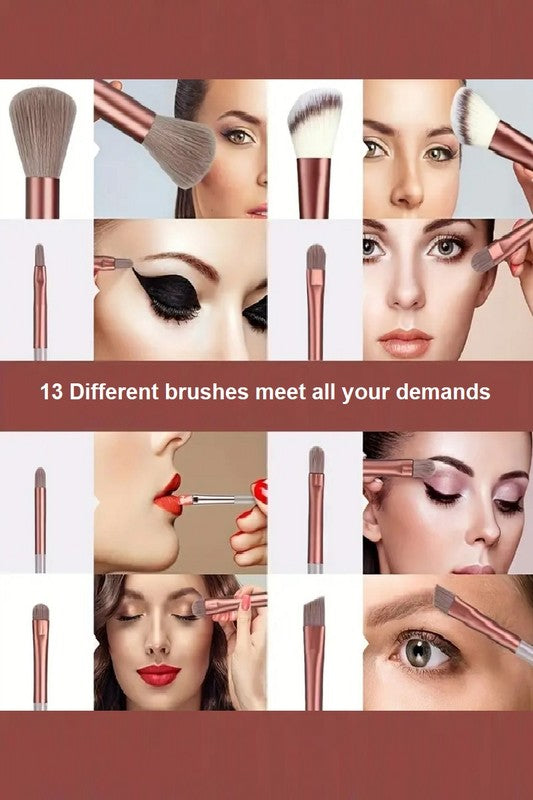 13 Different brushes meet all your demands