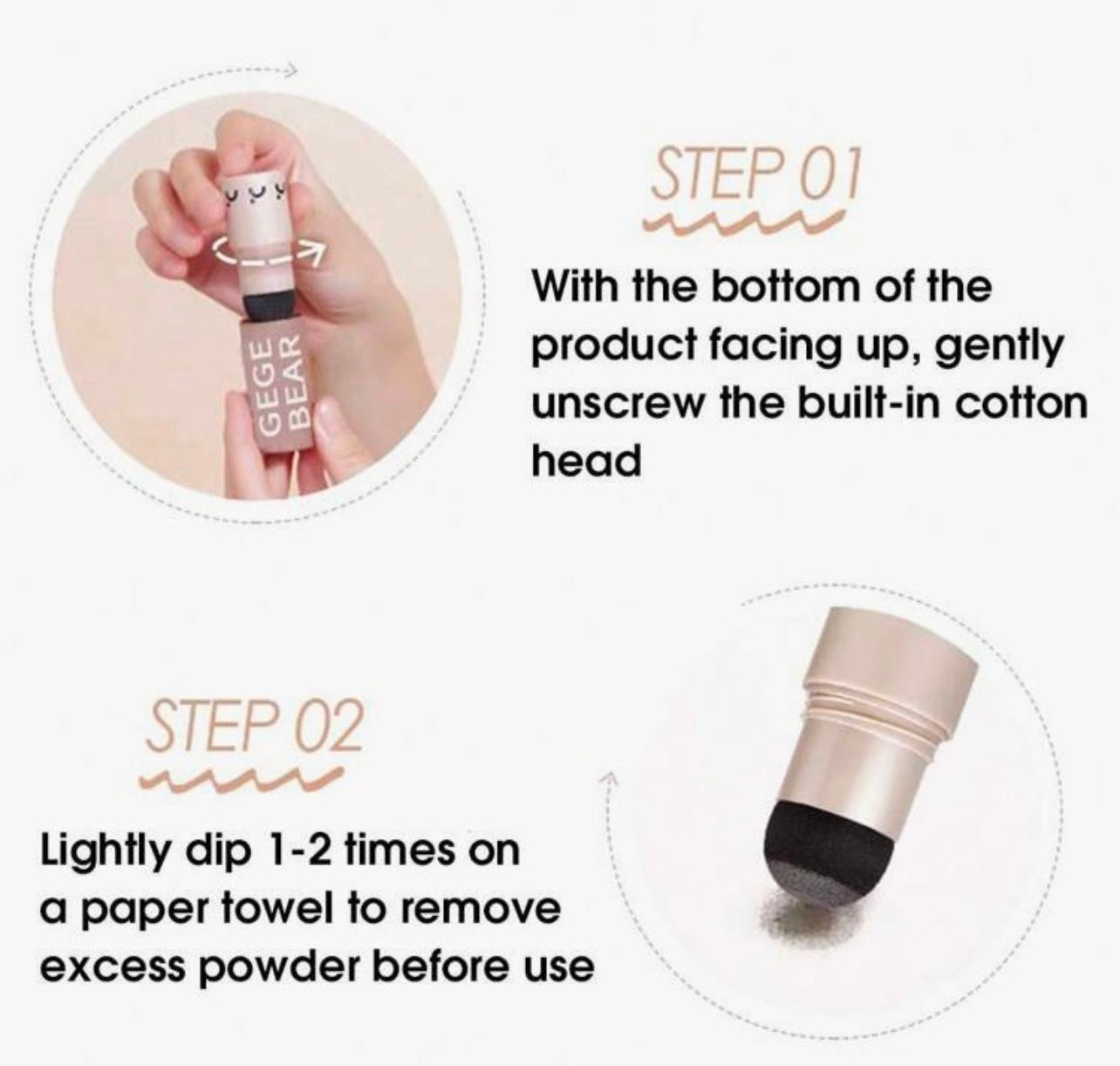 GEGE BEAR

STEP 01

With the bottom of the product facing up, gently unscrew the built-in cotton head

STEP 02

Lightly dip 1-2 times on a paper towel to remove excess powder before use